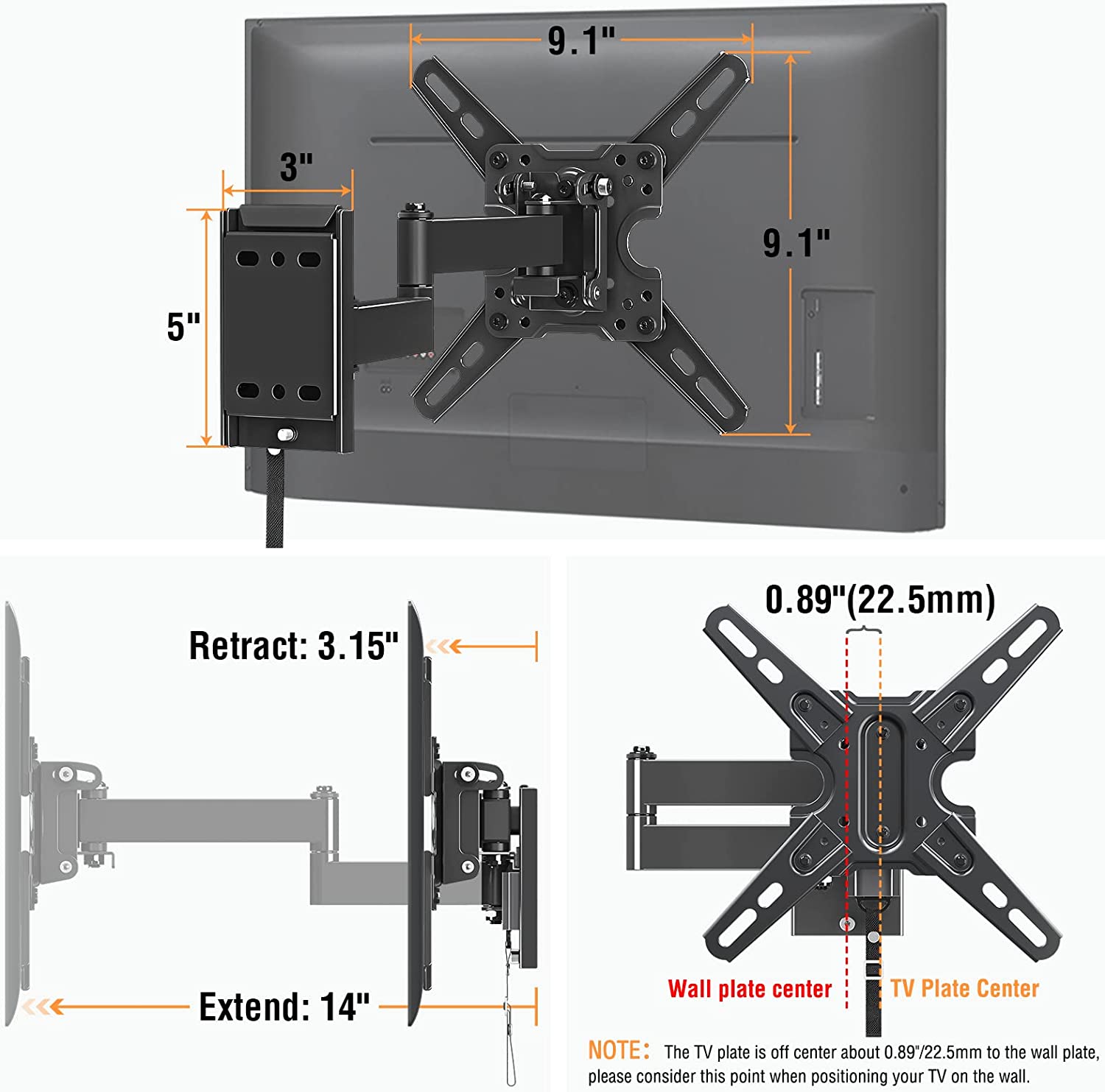 9.1"

3"

9.1"

5"

Retract: 3.15"

Extend: 14"

0.89"(22.5mm)

Wall plate center

TV Plate Center

NOTE: The TV plate is off center about 0.89"/22.5mm to the wall plate, please consider this point when positioning your TV on the wall.