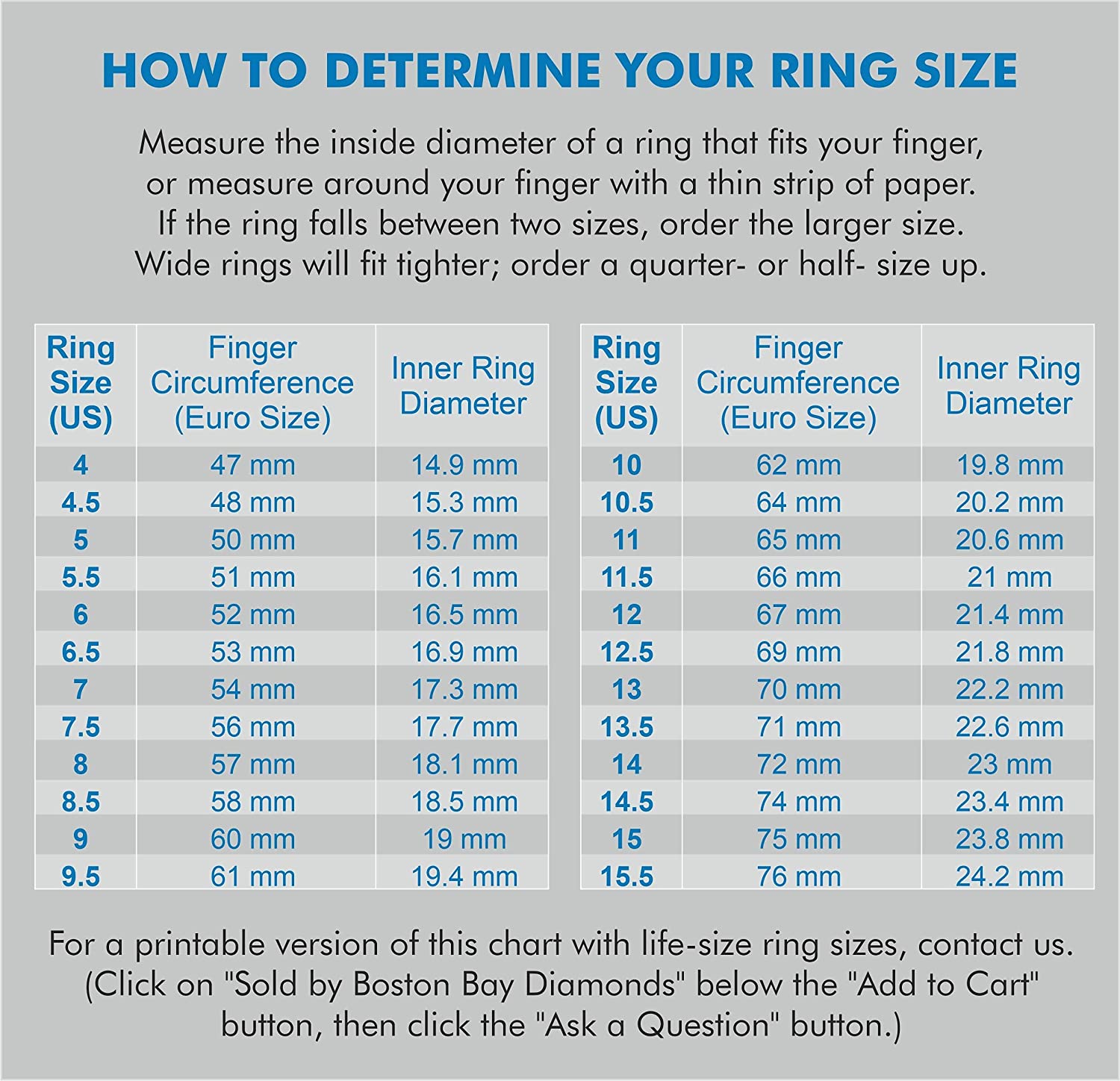 HOW TO DETERMINE YOUR RING SIZE

Measure the inside diameter of a ring that fits your finger, or measure around your finger with a thin strip of paper. If the ring falls between two sizes, order the larger size. Wide rings will fit tighter; order a quarter- or half- size up.

| Ring Size (US) | Finger Circumference (Euro Size) | Inner Ring Diameter |
|---|---|---|
| 4 | 47 mm | 14.9 mm |
| 4.5 | 48 mm | 15.3 mm |
| 5 | 50 mm | 15.7 mm |
| 5.5 | 51 mm | 16.1 mm |
| 6 | 52 mm | 16.5 mm |
| 6.5 | 53 mm | 16.9 mm |
| 7 | 54 mm | 17.3 mm |
| 7.5 | 56 mm | 17.7 mm |
| 8 | 57 mm | 18.1 mm |
| 8.5 | 58 mm | 18.5 mm |
| 9 | 60 mm | 19 mm |
| 9.5 | 61 mm | 19.4 mm |

| Ring Size (US) | Finger Circumference (Euro Size) | Inner Ring Diameter |
|---|---|---|
| 10 | 62 mm | 19.8 mm |
| 10.5 | 64 mm | 20.2 mm |
| 11 | 65 mm | 20.6 mm |
| 11.5 | 66 mm | 21 mm |
| 12 | 67 mm | 21.4 mm |
| 12.5 | 69 mm | 21.8 mm |
| 13 | 70 mm | 22.2 mm |
| 13.5 | 71 mm | 22.6 mm |
| 14 | 72 mm | 23 mm |
| 14.5 | 74 mm | 23.4 mm |
| 15 | 75 mm | 23.8 mm |
| 15.5 | 76 mm | 24.2 mm |

For a printable version of this chart with life-size ring sizes, contact us. (Click on "Sold by Boston Bay Diamonds" below the "Add to Cart" button, then click the "Ask a Question" button.)