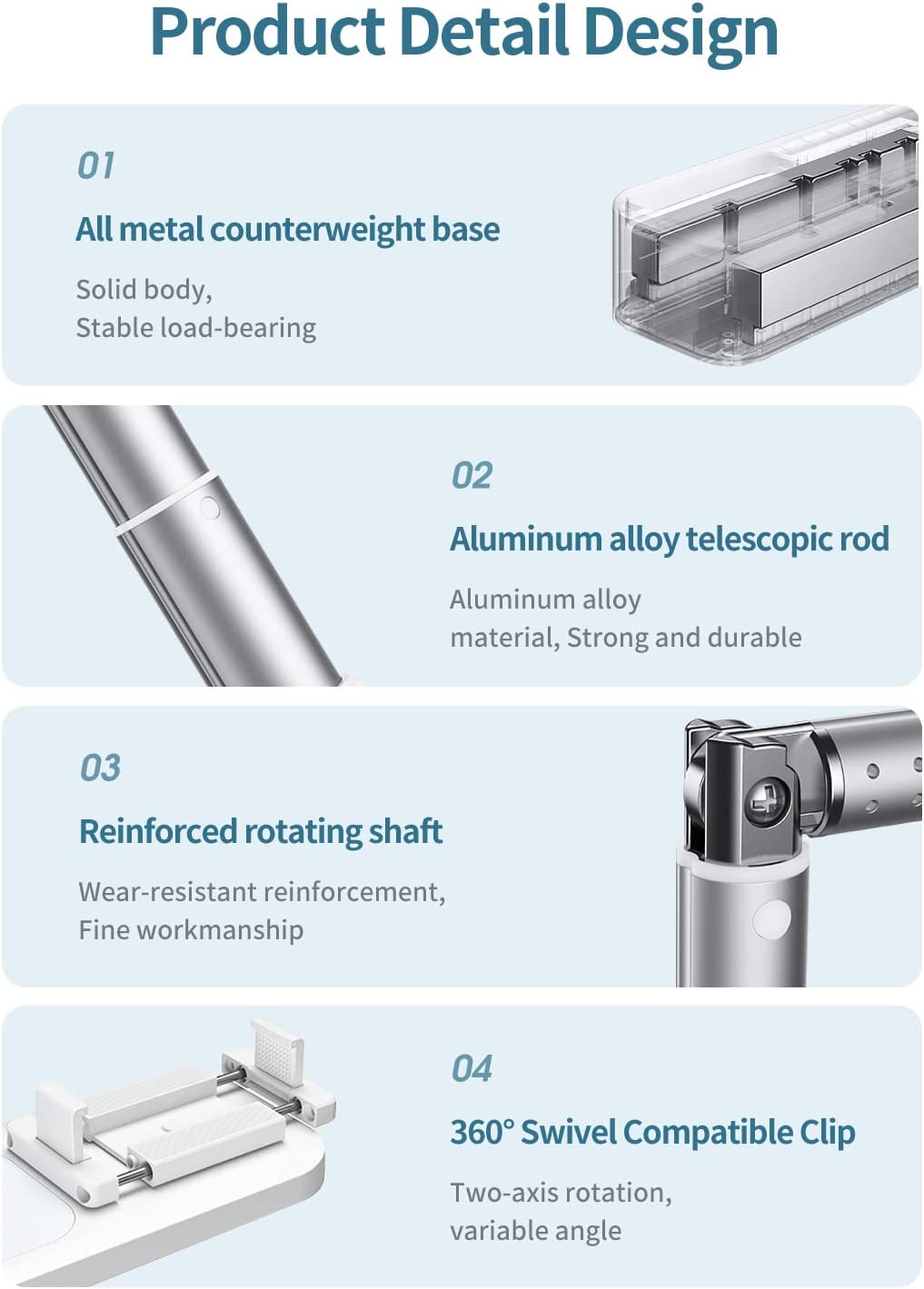 Product Detail Design

01

All metal counterweight base

Solid body,
Stable load-bearing

02

Aluminum alloy telescopic rod

Aluminum alloy
material, Strong and durable

03

Reinforced rotating shaft

Wear-resistant reinforcement,
Fine workmanship

04

360° Swivel Compatible Clip

Two-axis rotation,
variable angle