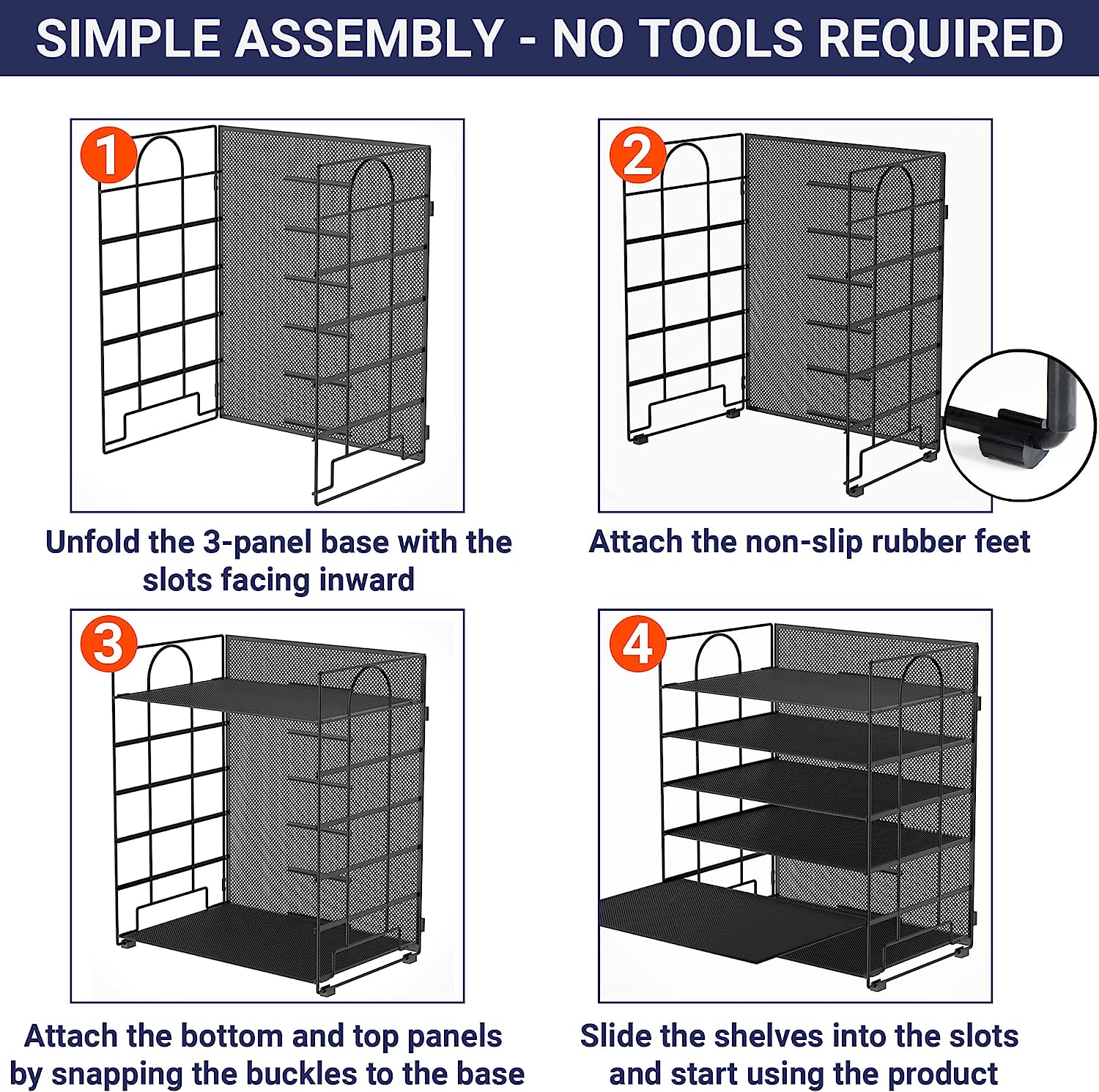 SIMPLE ASSEMBLY - NO TOOLS REQUIRED

1

Unfold the 3-panel base with the slots facing inward

2

Attach the non-slip rubber feet

3

Attach the bottom and top panels by snapping the buckles to the base

4

Slide the shelves into the slots and start using the product