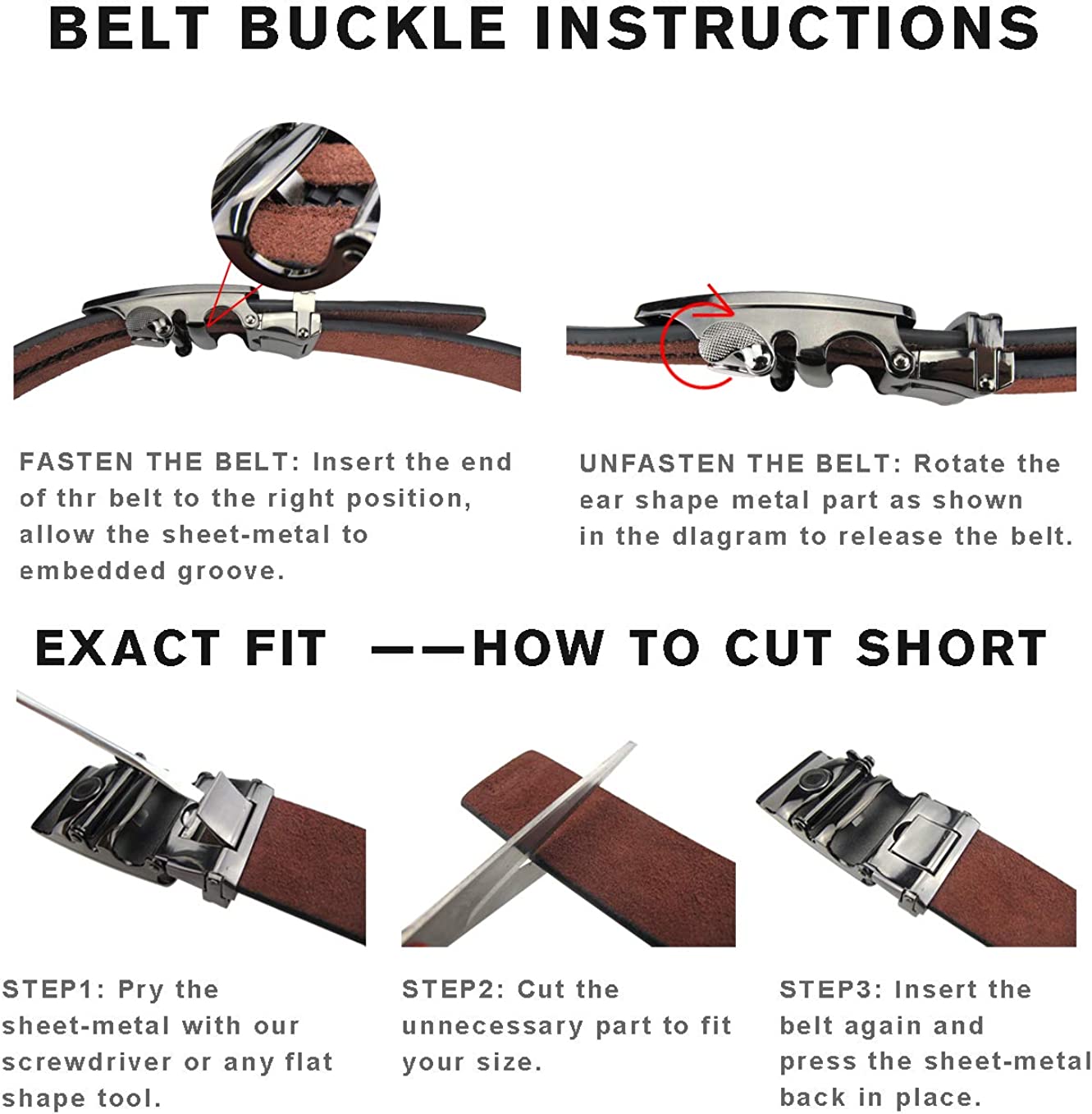 BELT BUCKLE INSTRUCTIONS

FASTEN THE BELT: Insert the end of thr belt to the right position, allow the sheet-metal to embedded groove.

UNFASTEN THE BELT: Rotate the ear shape metal part as shown in the dlagram to release the belt.

EXACT FIT ——HOW TO CUT SHORT

STEP1: Pry the sheet-metal with our screwdriver or any flat shape tool.

STEP2: Cut the unnecessary part to fit your size.

STEP3: Insert the belt again and press the sheet-metal back in place.