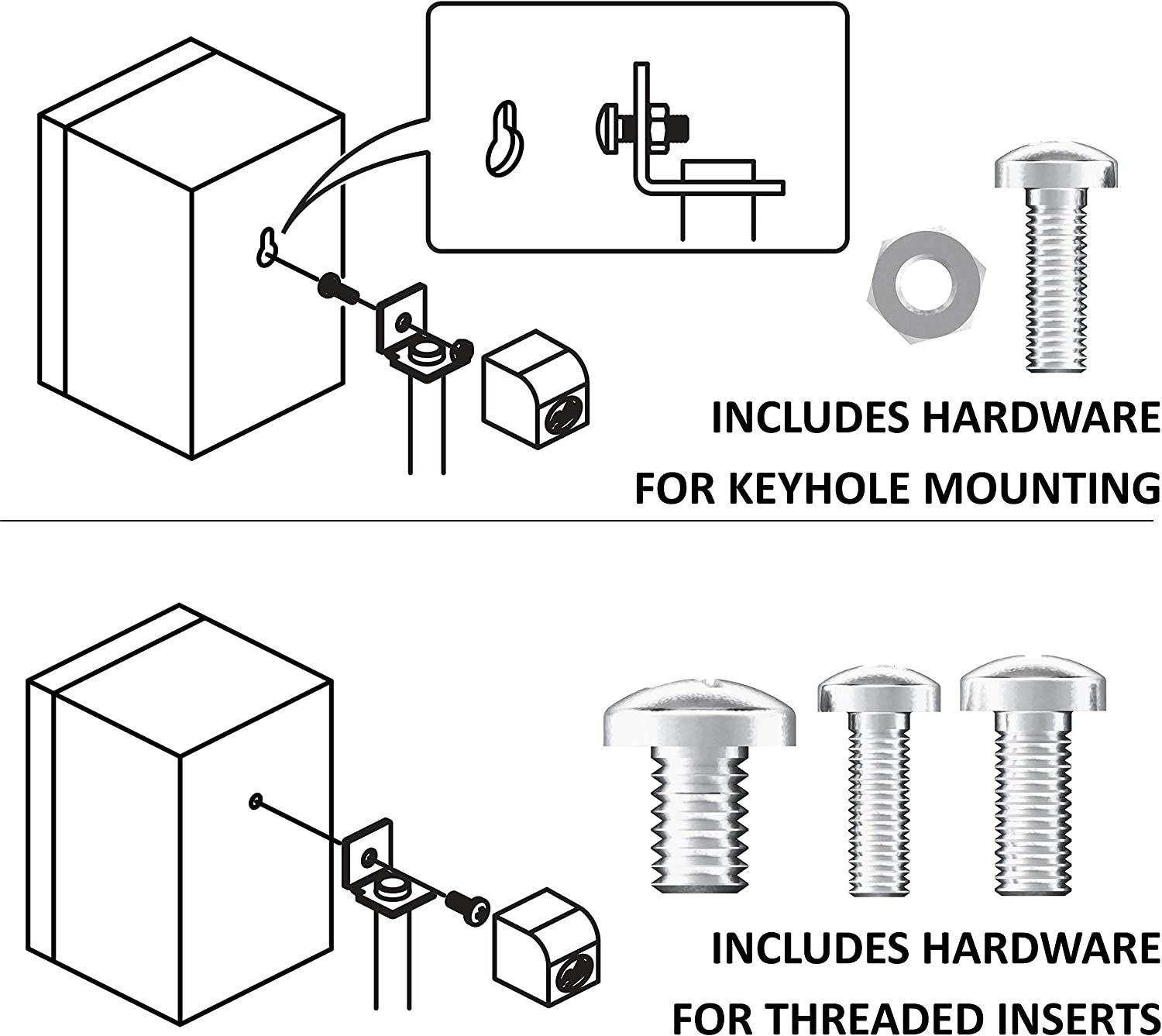 INCLUDES HARDWARE
FOR KEYHOLE MOUNTING

INCLUDES HARDWARE
FOR THREADED INSERTS