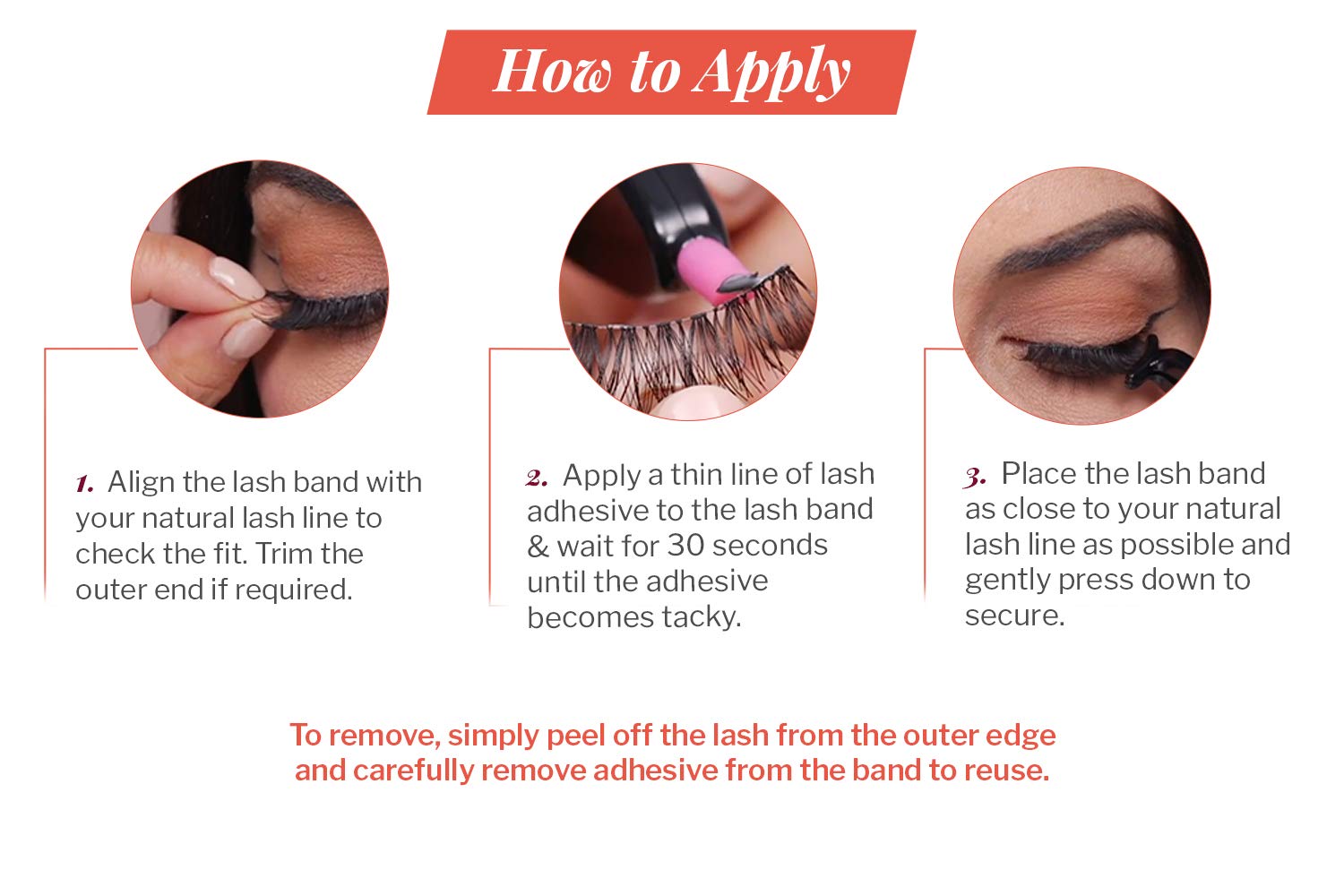 How to Apply

1. Align the lash band with your natural lash line to check the fit. Trim the outer end if required.

2. Apply a thin line of lash adhesive to the lash band & wait for 30 seconds until the adhesive becomes tacky.

3. Place the lash band as close to your natural lash line as possible and gently press down to secure.

To remove, simply peel off the lash from the outer edge and carefully remove adhesive from the band to reuse.