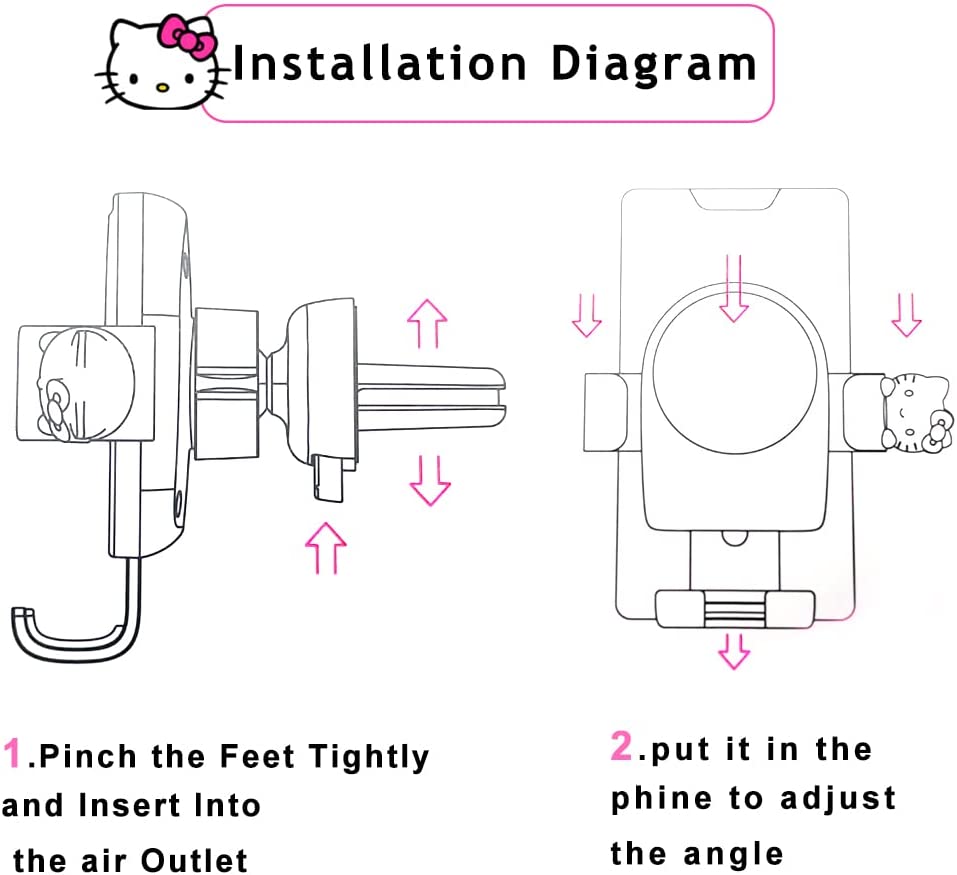 Installation Diagram

1.Pinch the Feet Tightly and Insert Into the air Outlet

2.put it in the phine to adjust the angle