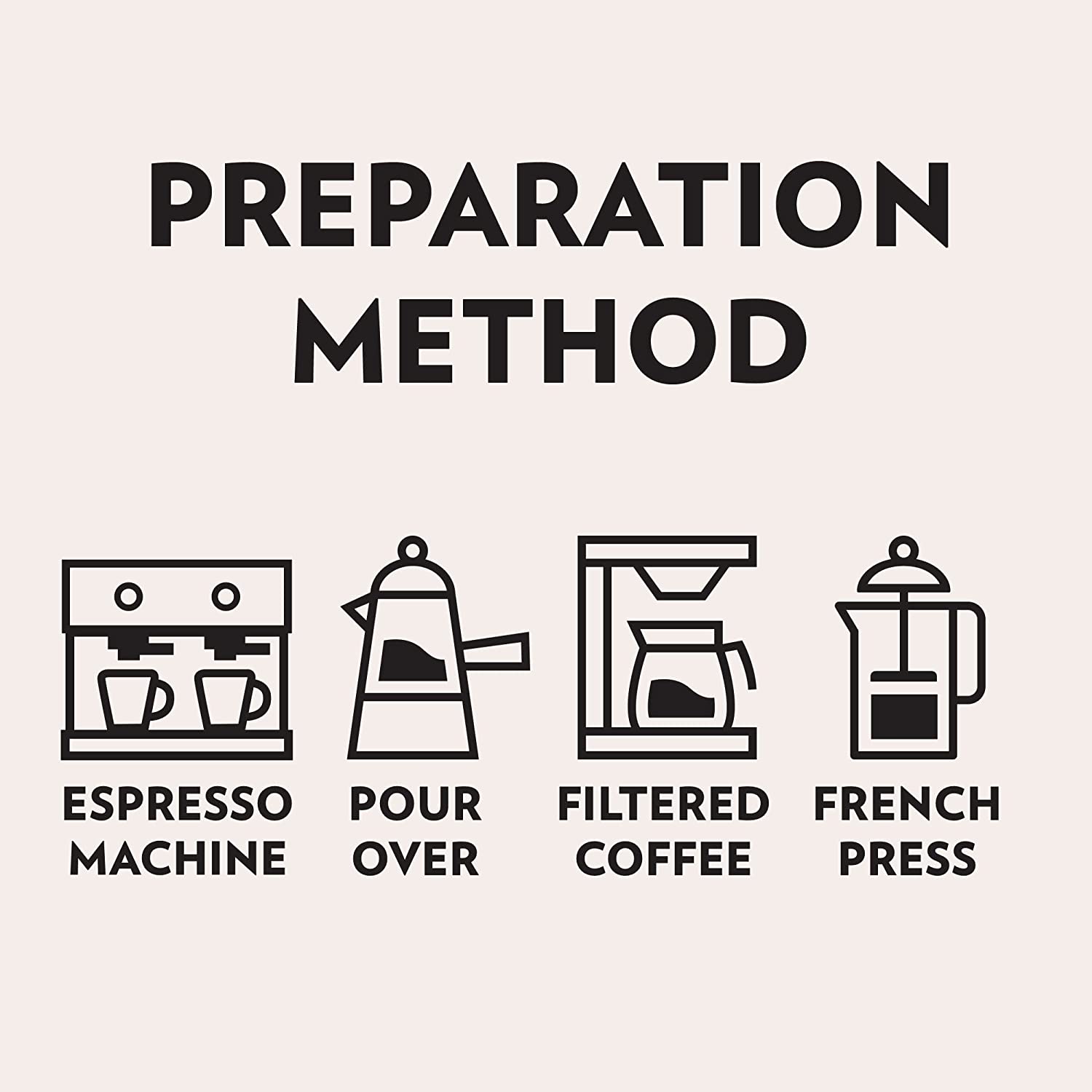 PREPARATION METHOD

ESPRESSO MACHINE

POUR OVER

FILTERED COFFEE

FRENCH PRESS