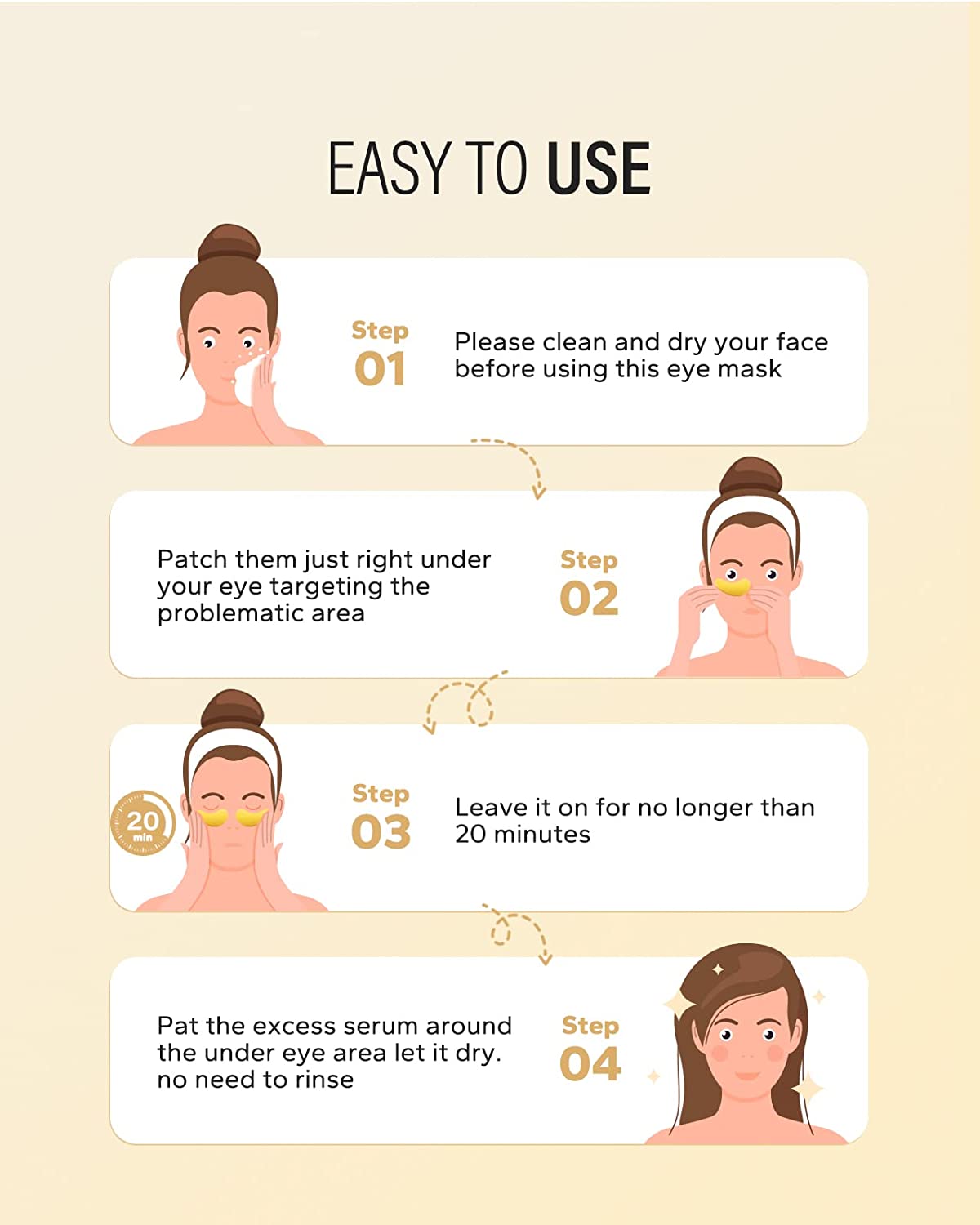 EASY TO USE

Step 01

Please clean and dry your face before using this eye mask

Patch them just right under your eye targeting the problematic area

Step 02

20 min

Step 03

Leave it on for no longer than 20 minutes

Pat the excess serum around the under eye area let it dry. no need to rinse

Step 04