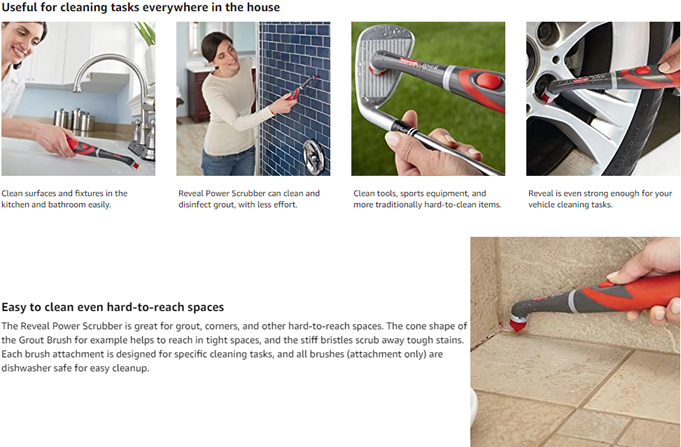 Useful for cleaning tasks everywhere in the house

Clean surfaces and fixtures in the kitchen and bathroom easily.

Reveal Power Scrubber can clean and disinfect grout, with less effort.

Clean tools, sports equipment, and more traditionally hard-to-clean items.

Reveal is even strong enough for your vehicle cleaning tasks.

Easy to clean even hard-to-reach spaces

The Reveal Power Scrubber is great for grout, corners, and other hard-to-reach spaces. The cone shape of the Grout Brush for example helps to reach in tight spaces, and the stiff bristles scrub away tough stains. Each brush attachment is designed for specific cleaning tasks, and all brushes (attachment only) are dishwasher safe for easy cleanup.