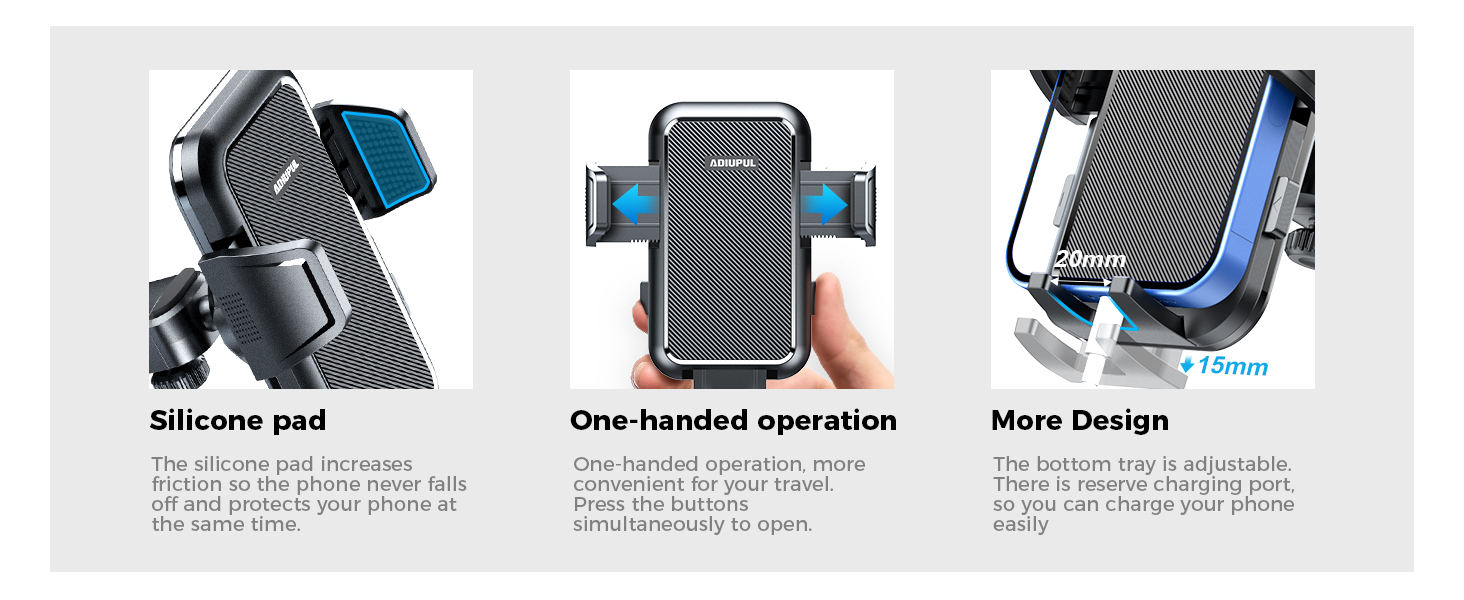 ADIUPUL

Silicone pad

The silicone pad increases friction so the phone never falls off and protects your phone at the same time.

ADIUPUL

One-handed operation

One-handed operation, more convenient for your travel. Press the buttons simultaneously to open.

20mm

15mm

More Design

The bottom tray is adjustable. There is reserve charging port, so you can charge your phone easily