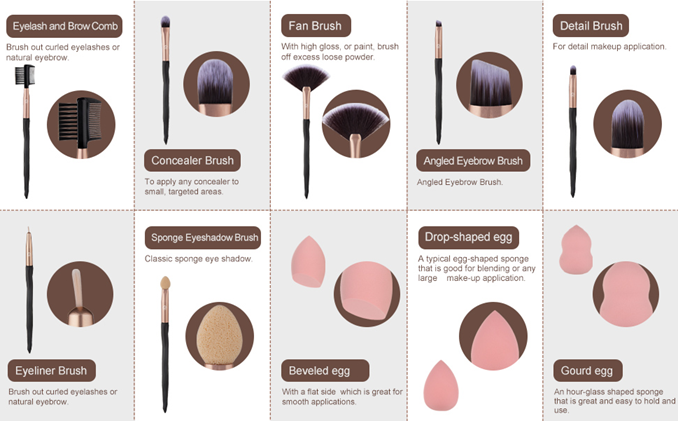 Eyelash and Brow Comb

Brush out curled eyelashes or natural eyebrow.

Concealer Brush

To apply any concealer to small, targeted areas.

Fan Brush

With high gloss, or paint, brush off excess loose powder.

Angled Eyebrow Brush

Angled Eyebrow Brush.

Detail Brush

For detail makeup application.

Eyeliner Brush

Brush out curled eyelashes or natural eyebrow.

Sponge Eyeshadow Brush

Classic sponge eye shadow.

Beveled egg

With a flat side which is great for smooth applications.

Drop-shaped egg

A typical egg-shaped sponge that is good for blending or any large make-up application.

Gourd egg

An hour-glass shaped sponge that is great and easy to hold and use.